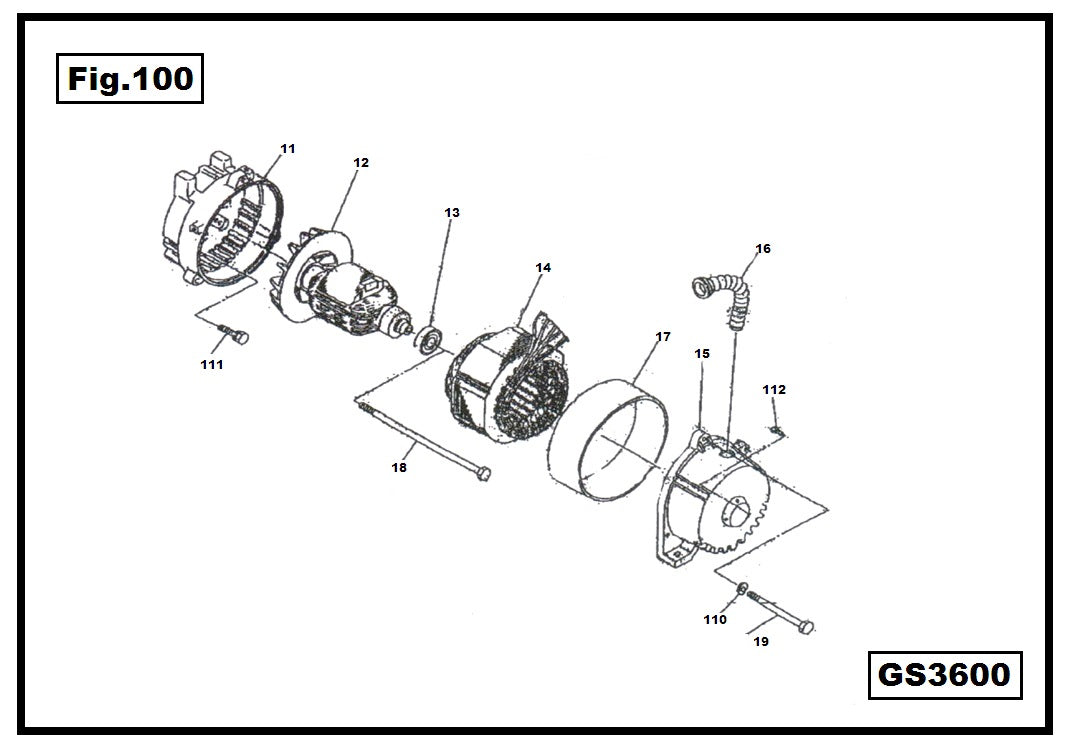 Fig.100

11
12
13
14
16
17
15
112
111
18
110
19

GS3600