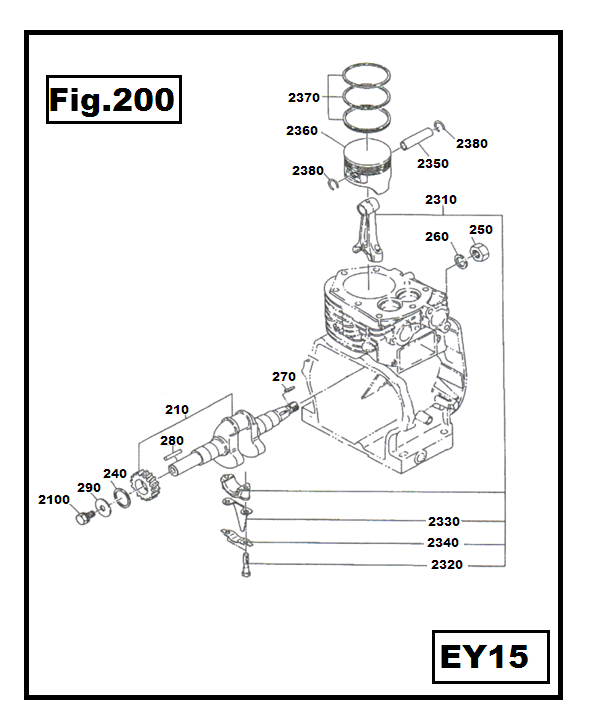 Fig.200

2370
2360
2380
2350
2380
2310
260
250
270
210
280
240
290
2100
2330
2340
2320

EY15