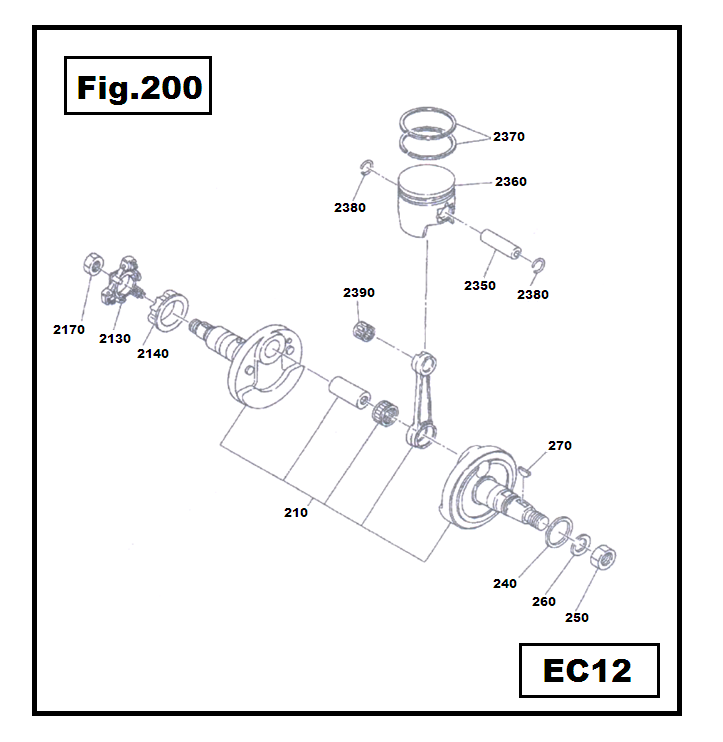 Fig.200

2370
2360
2380
2350
2380
2390
2170
2130
2140
270
210
240
260
250

EC12