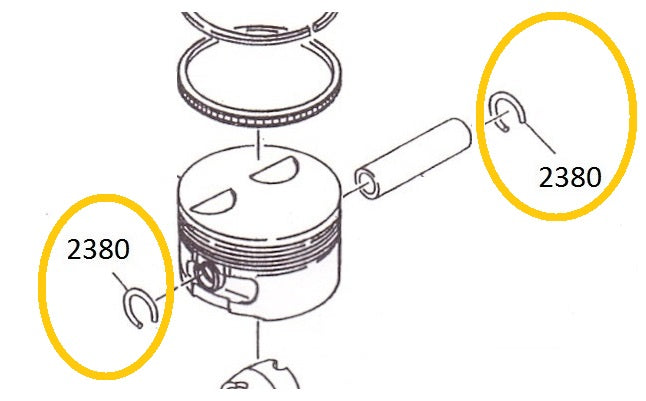 2380

2380