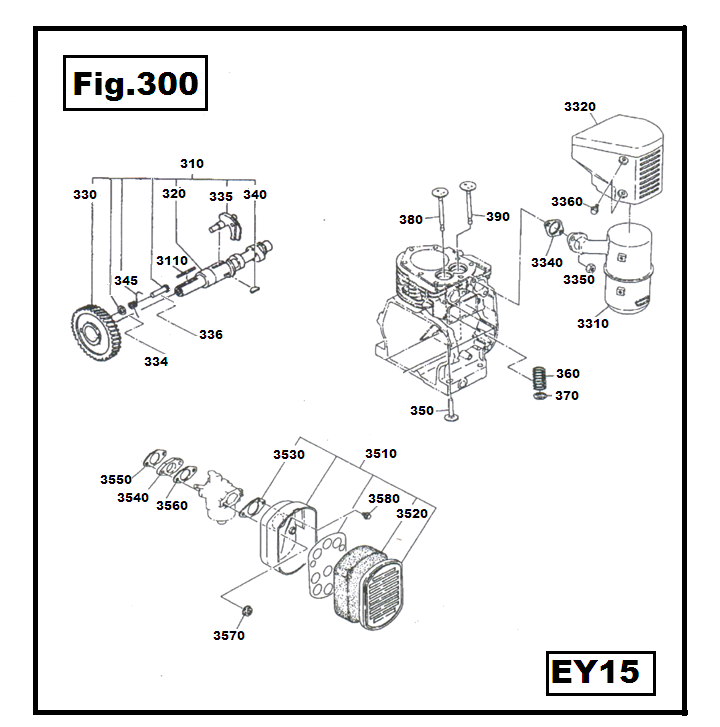 Fig.300

310
330
320
335
340
3110
345
336
334

3320
3360
380
390
3340
3350
3310
360
370
350

3530
3510
3550
3540
3560
3580
3520
3570

EY15