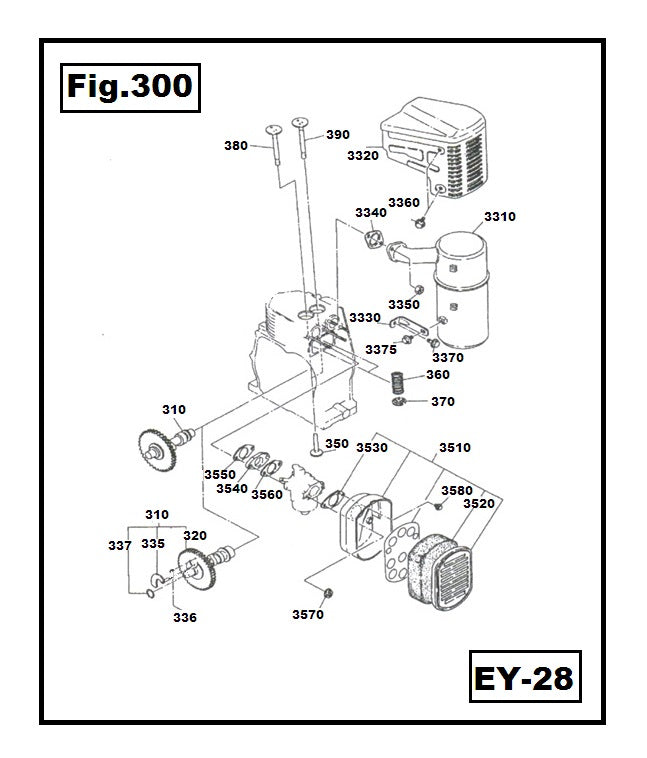 Fig.300

380
390
3320
3360
3340
3310
3350
3330
3375
3370
360
370
310
350
3530
3510
3550
3540
3560
3580
3520
310
337
335
320
336
3570

EY-28