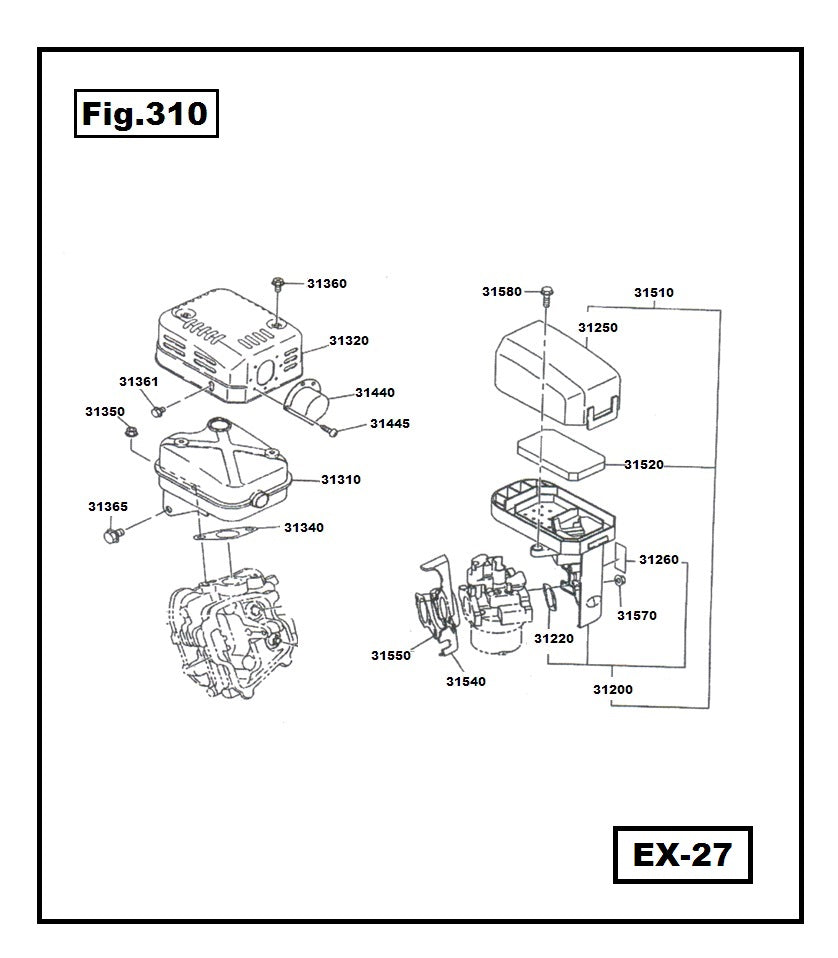 Fig.310

31360
31320
31361
31440
31350
31445
31310
31365
31340

31580
31510
31250
31520
31260
31570
31220
31550
31540
31200

EX-27