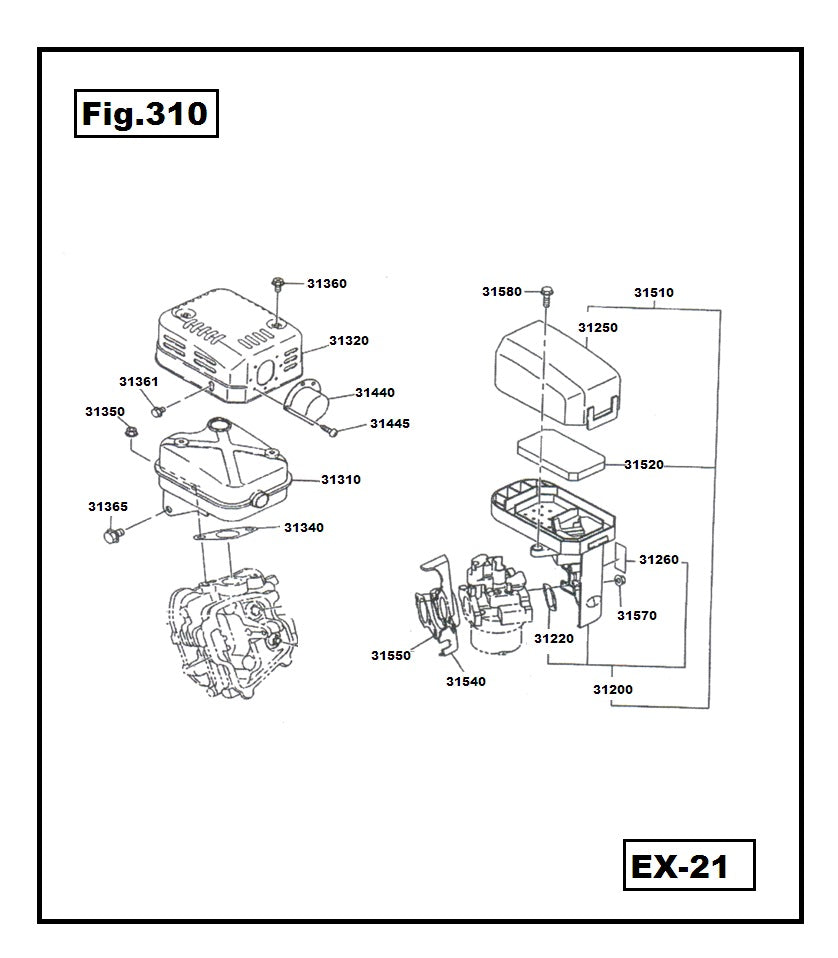 Fig.310

31360
31320
31361
31440
31350
31445
31310
31365
31340

31580
31510
31250
31520
31260
31570
31220
31550
31540
31200

EX-21