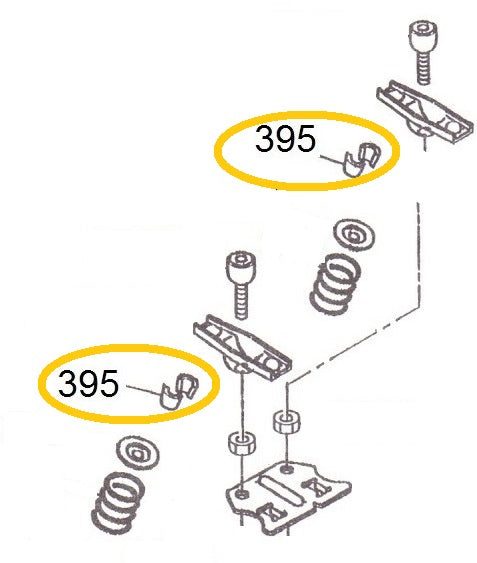 395

395