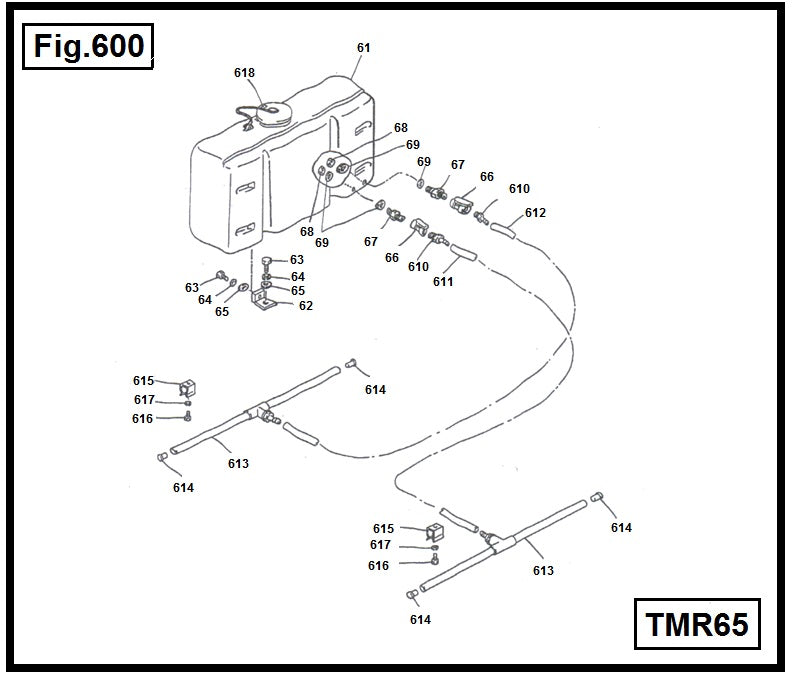 Fig.600

61
618
68
69
69
67
66
610
612
68
69
67
66
610
611
63
64
65
62
63
64
65
615
617
616
614
613
614
615
617
616
614
613
614

TMR65