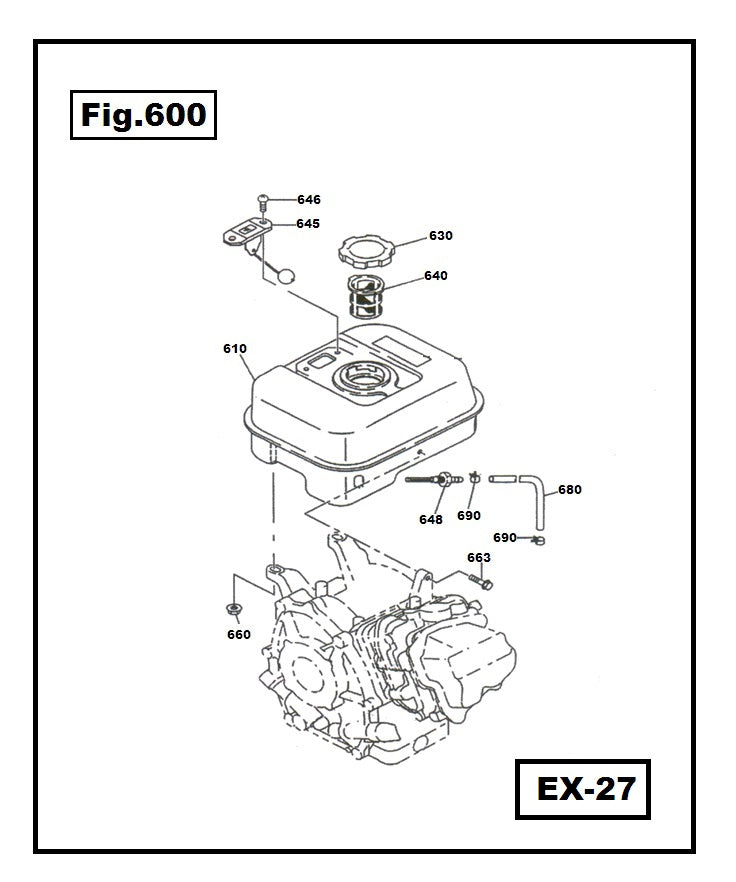 Fig.600

646
645
630
640
610
648
690
680
690
663
660

EX-27