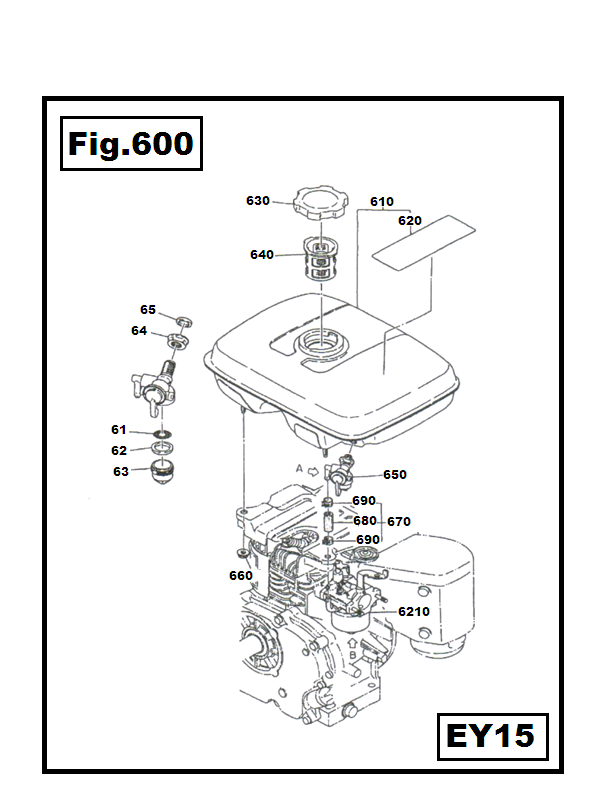 Fig.600

630
610
620
640
65
64
61
62
63
A
650
690
680
670
690
660
6210
B

EY15