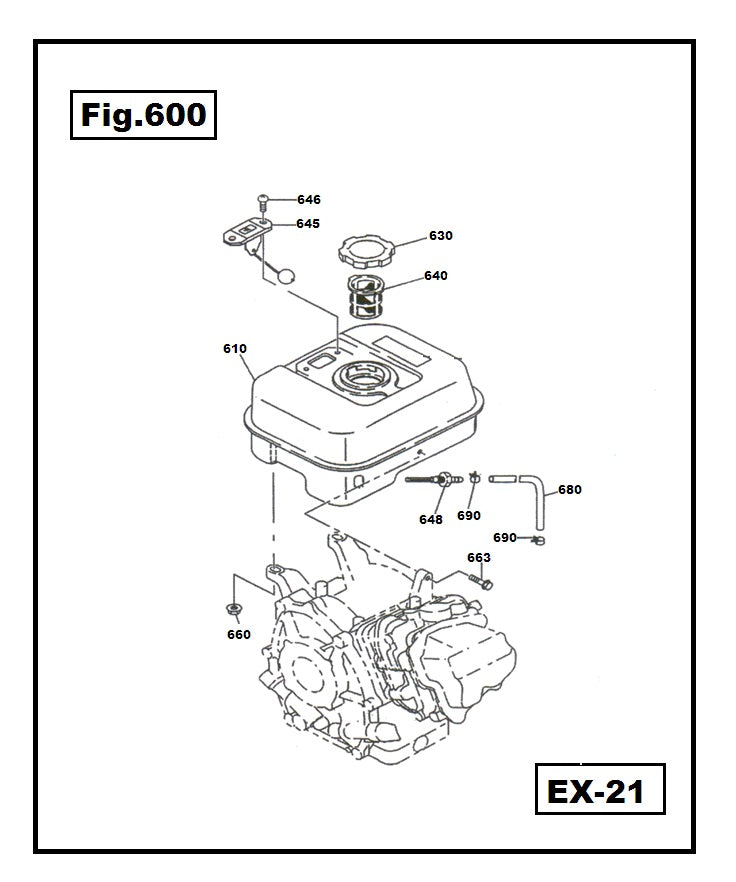 Fig.600

646
645
630
640
610
648
690
680
690
663
660

EX-21