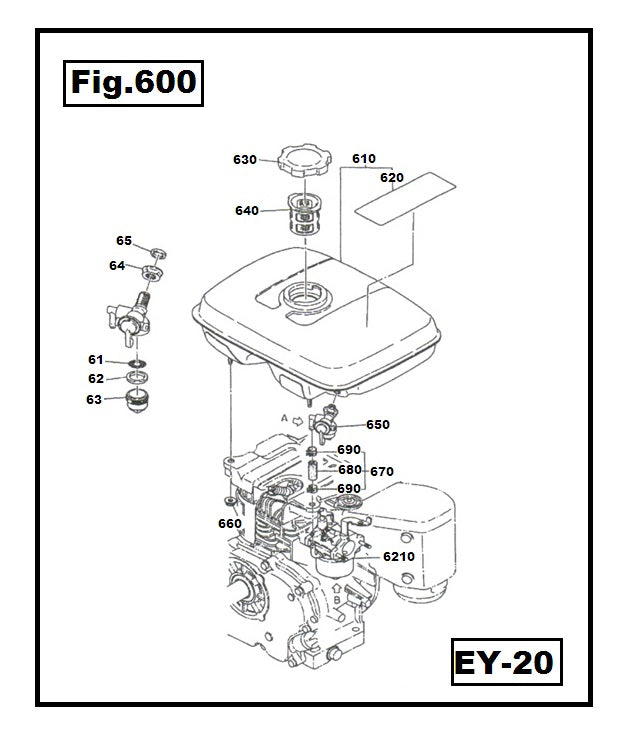 Fig.600

630
610
620
640
65
64
61
62
63
A
650
690
680
670
690
660
6210
B

EY-20