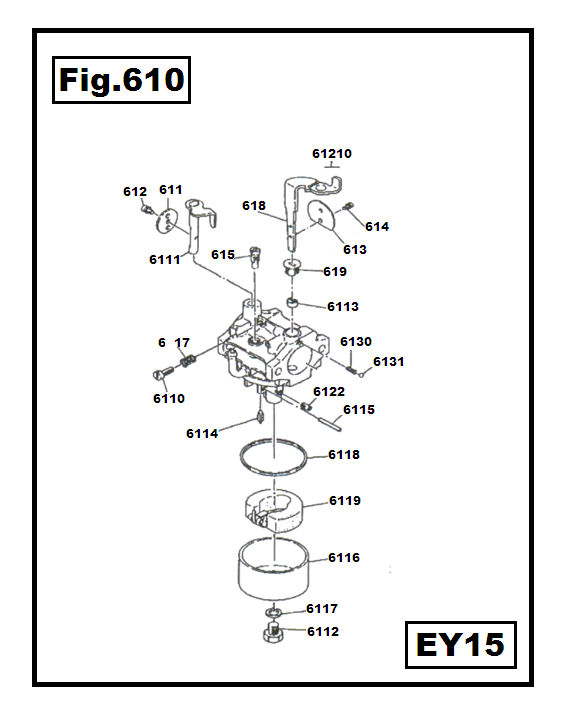 Fig.610

61210
612
611
618
614
613
6111
615
619
6113
6 17
6130
6131
6110
6122
6115
6114
6118
6119
6116
6117
6112

EY15