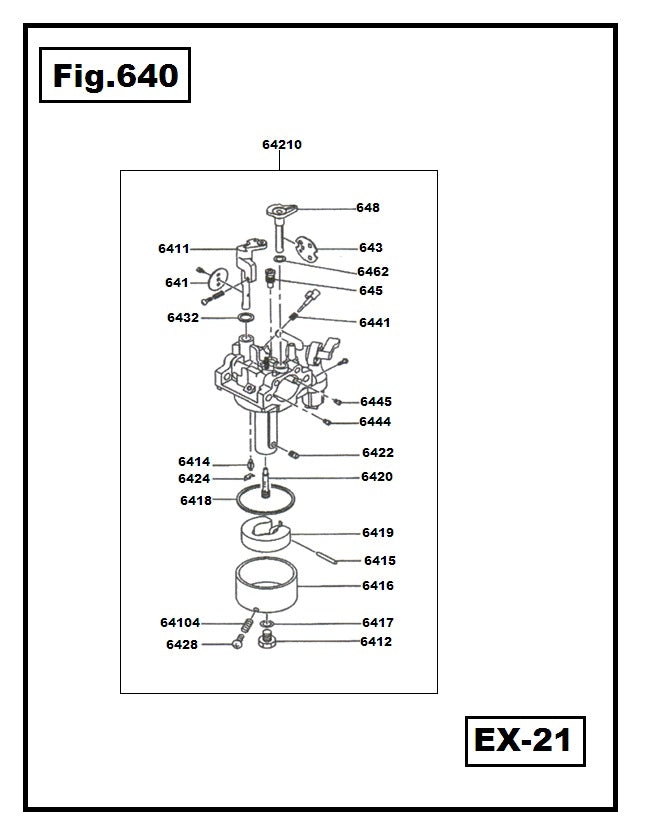 Fig.640

64210

648
6411
643
6462
641
645
6432
6441
6445
6444
6422
6414
6424
6420
6418
6419
6415
6416
64104
6417
6428
6412

EX-21