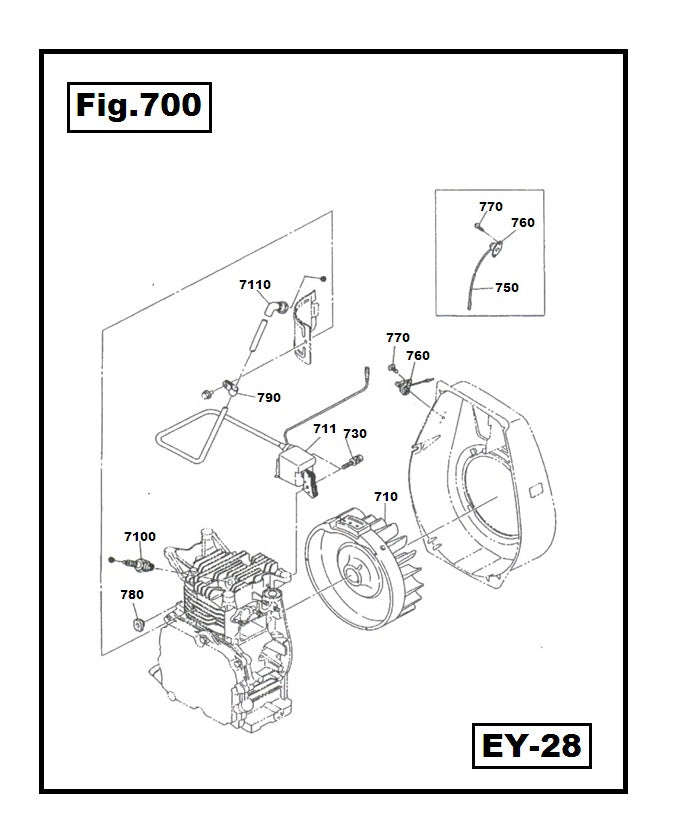 Fig.700

770
760
750

7110
770
760
790
711
730
710
7100
780

EY-28