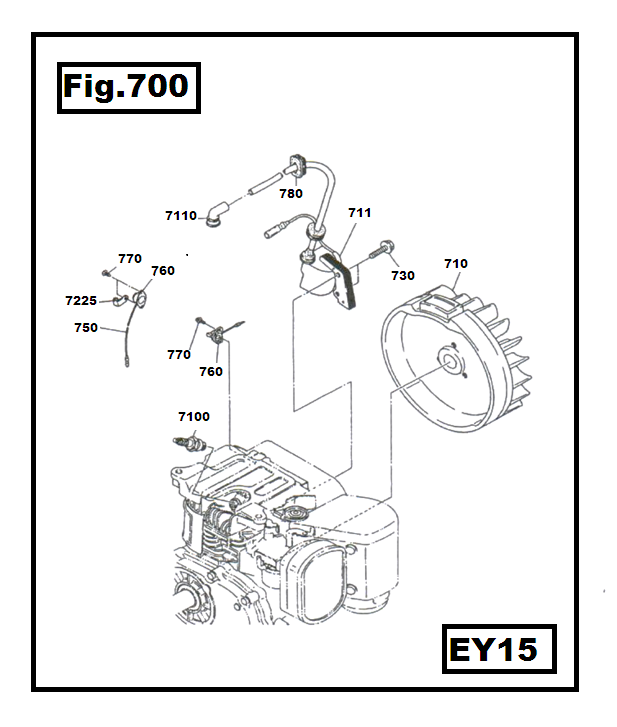 Fig.700

780
7110
711
770
760
730
710
7225
750
770
760
7100

EY15