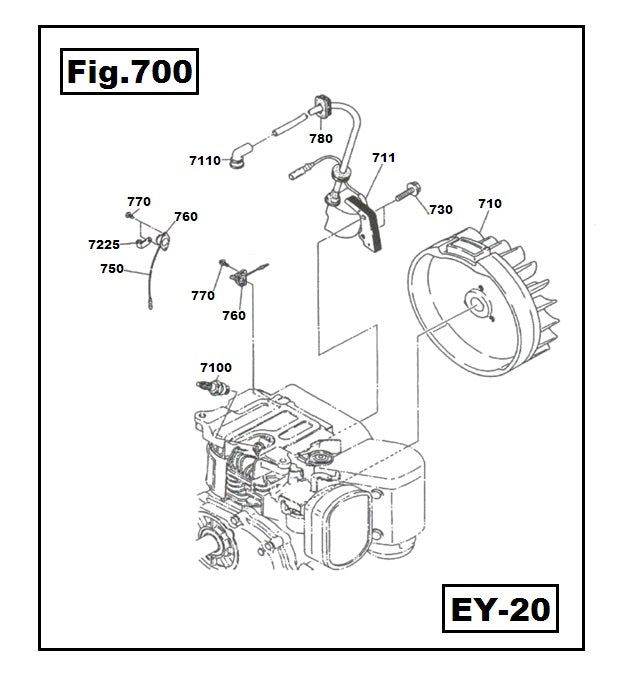 Fig.700

780

7110

711

770

760

730

710

7225

750

770

760

7100

EY-20